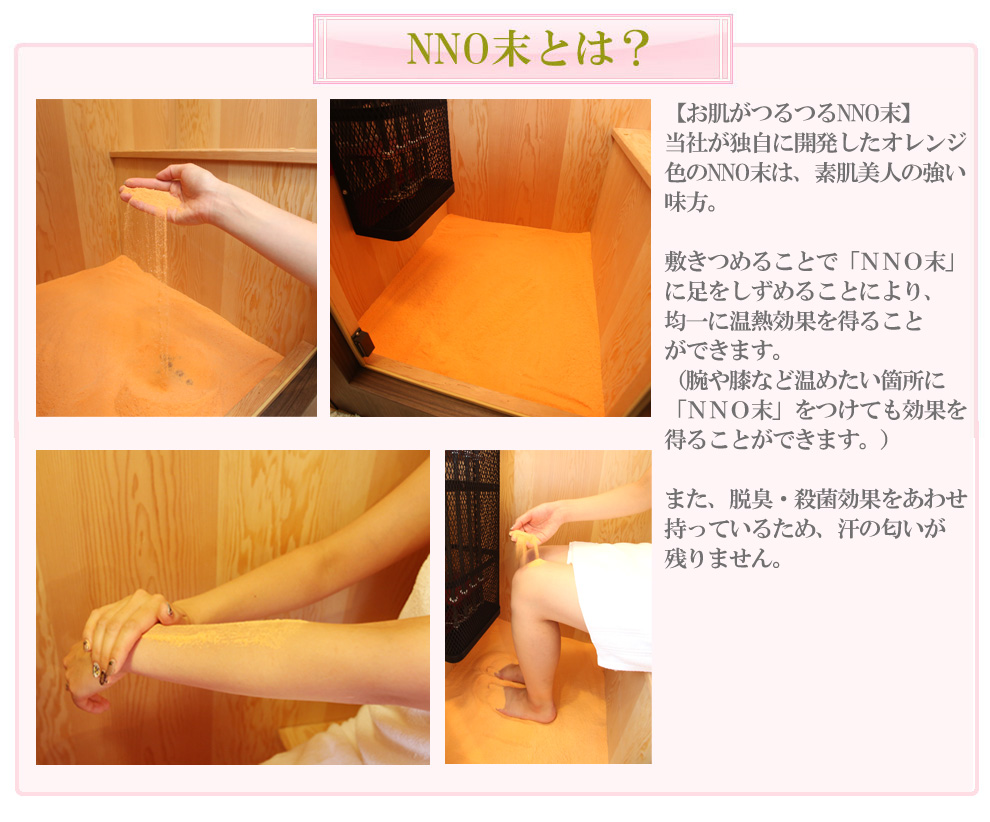 NNO末とは？

【お肌がつるつるNNO末】
当社が独自に開発したオレンジ色のNNO末は、素肌美人の強い味方。

敷きつめることで「NNO末」に足をしずめることにより、均一に温熱効果を得ることができます。
（腕や膝など温めたい箇所に「NNO末」をつけても効果を得ることができます。）

また、脱臭・殺菌効果をあわせ持っているため、汗の匂いが残りません。